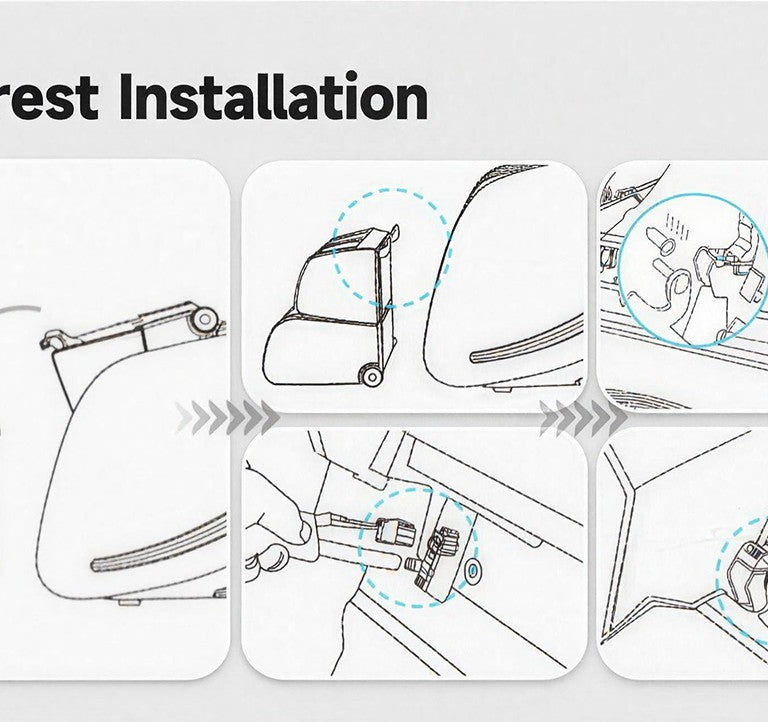 rest Installation